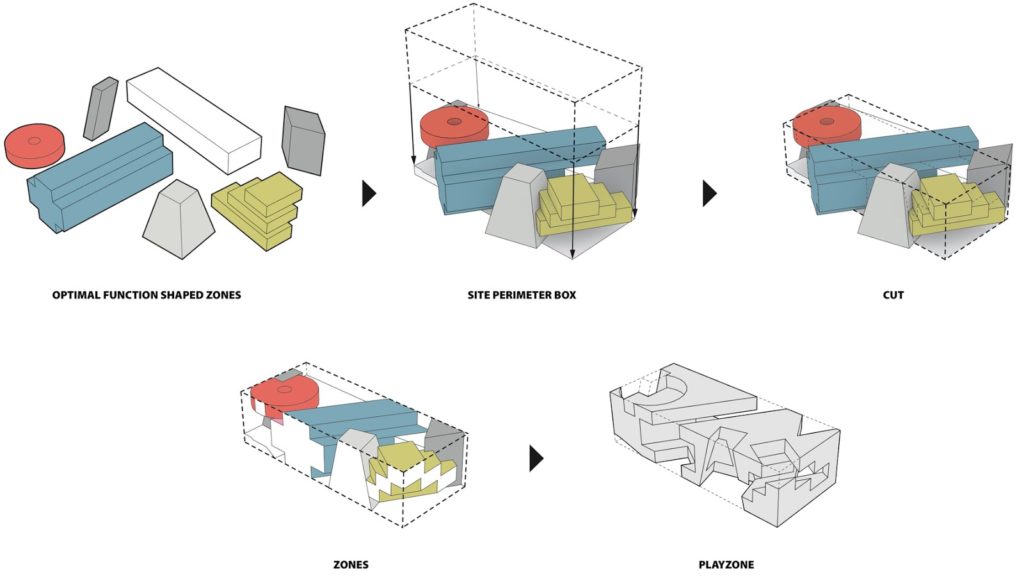 OPTIMAL FUNCTION SHAPED ZONES

SITE PERIMETER BOX

CUT

ZONES

PLAYZONE