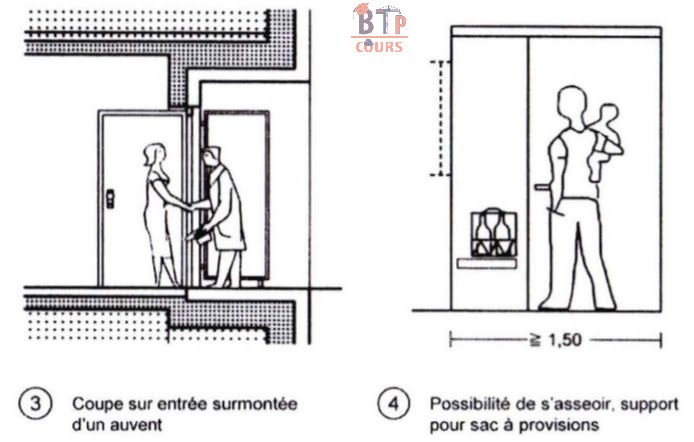 BTP COURS

≧ 1,50

③ Coupe sur entrée surmontée d'un auvent

④ Possibilité de s'asseoir, support pour sac à provisions