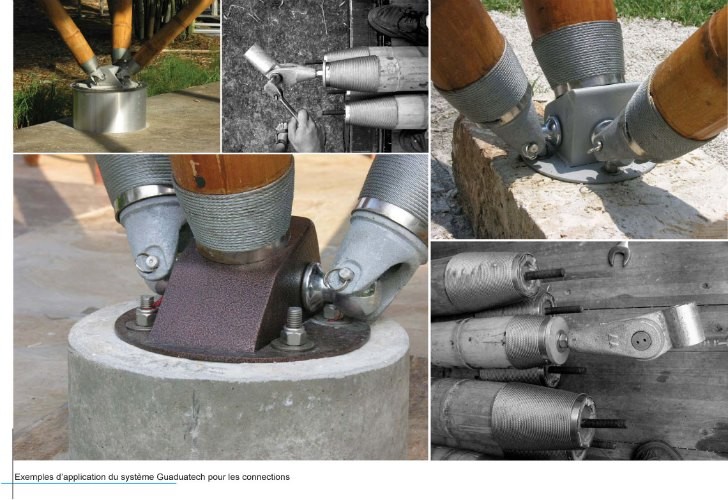 Exemples d'application du système Guaduatech pour les connections