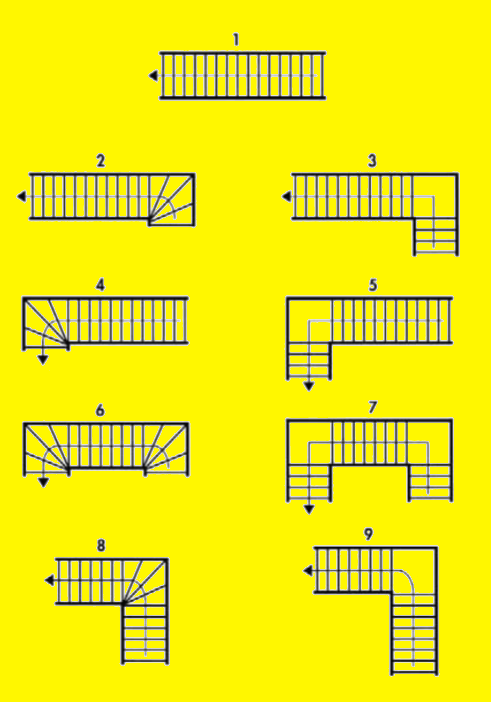 1

2

3

4

5

6

7

8

9